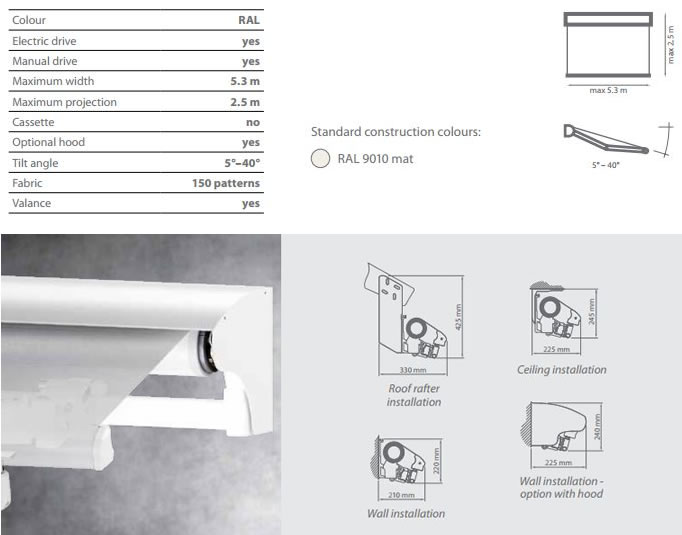 | Colour | RAL |
|---|---|
| Electric drive | yes |
| Manual drive | yes |
| Maximum width | 5.3 m |
| Maximum projection | 2.5 m |
| Cassette | no |
| Optional hood | yes |
| Tilt angle | 5°–40° |
| Fabric | 150 patterns |
| Valance | yes |

max 2.5 m
max 5.3 m

Standard construction colours:
RAL 9010 mat

5° – 40°

425 mm
330 mm
Roof rafter installation

245 mm
225 mm
Ceiling installation

220 mm
210 mm
Wall installation

240 mm
225 mm
Wall installation - option with hood